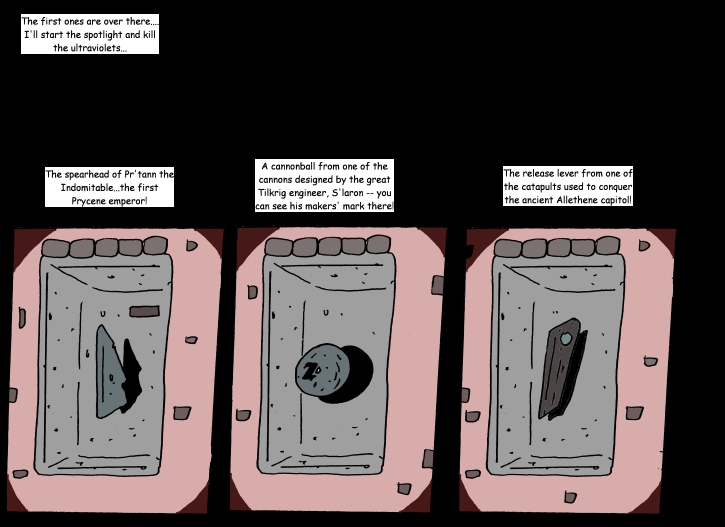 The first ones are over there.... I'll start the spotlight and kill the ultraviolets...

The spearhead of Pr'tann the Indomitable...the first Prycene emperor!

A cannonball from one of the cannons designed by the great Tilkrig engineer, S'laron -- you can see his makers' mark there!

The release lever from one of the catapults used to conquer the ancient Allethene capitol!